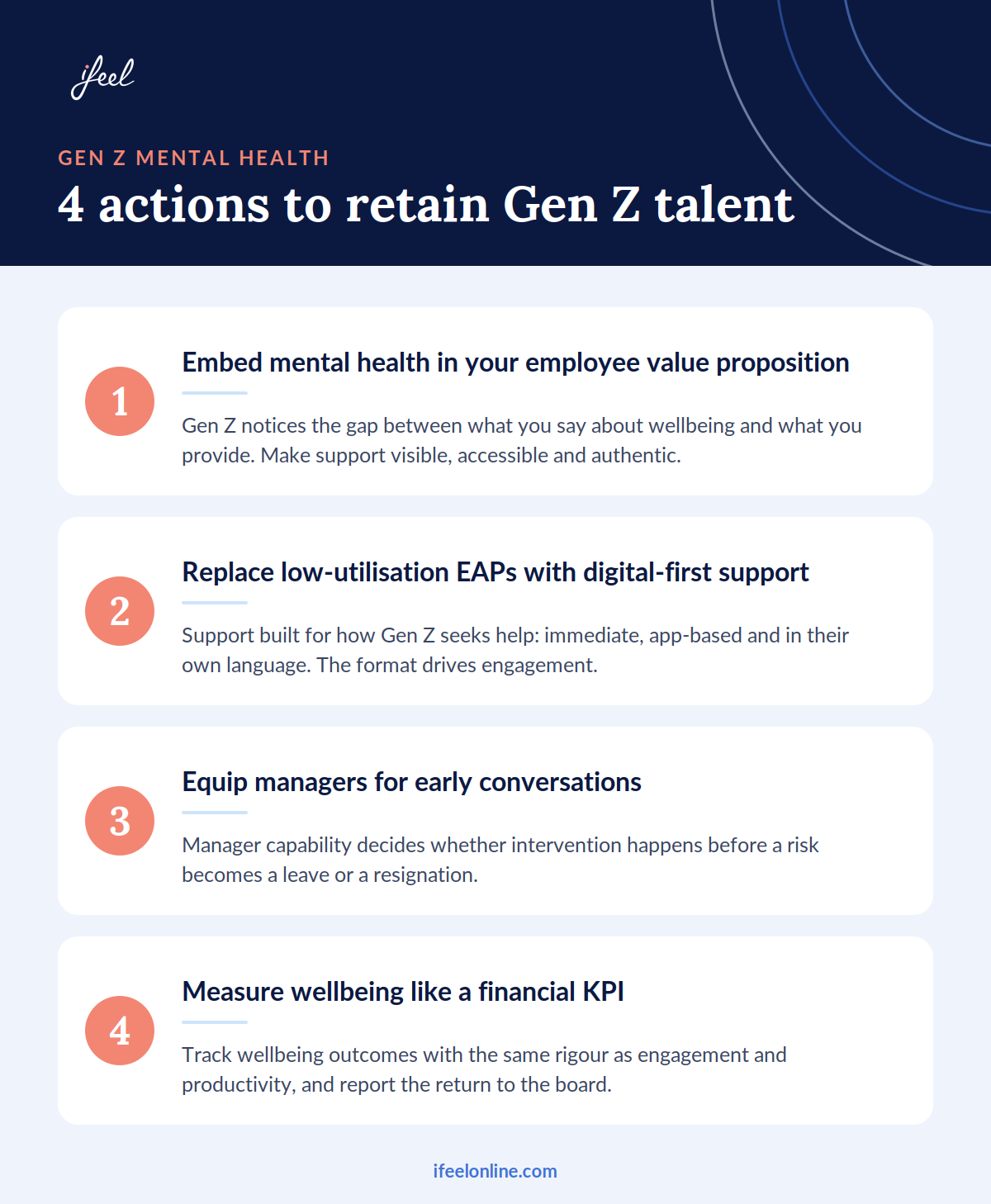 ifeel

GEN Z MENTAL HEALTH

4 actions to retain Gen Z talent

1

Embed mental health in your employee value proposition

Gen Z notices the gap between what you say about wellbeing and what you provide. Make support visible, accessible and authentic.

2

Replace low-utilisation EAPs with digital-first support

Support built for how Gen Z seeks help: immediate, app-based and in their own language. The format drives engagement.

3

Equip managers for early conversations

Manager capability decides whether intervention happens before a risk becomes a leave or a resignation.

4

Measure wellbeing like a financial KPI

Track wellbeing outcomes with the same rigour as engagement and productivity, and report the return to the board.

ifeelonline.com