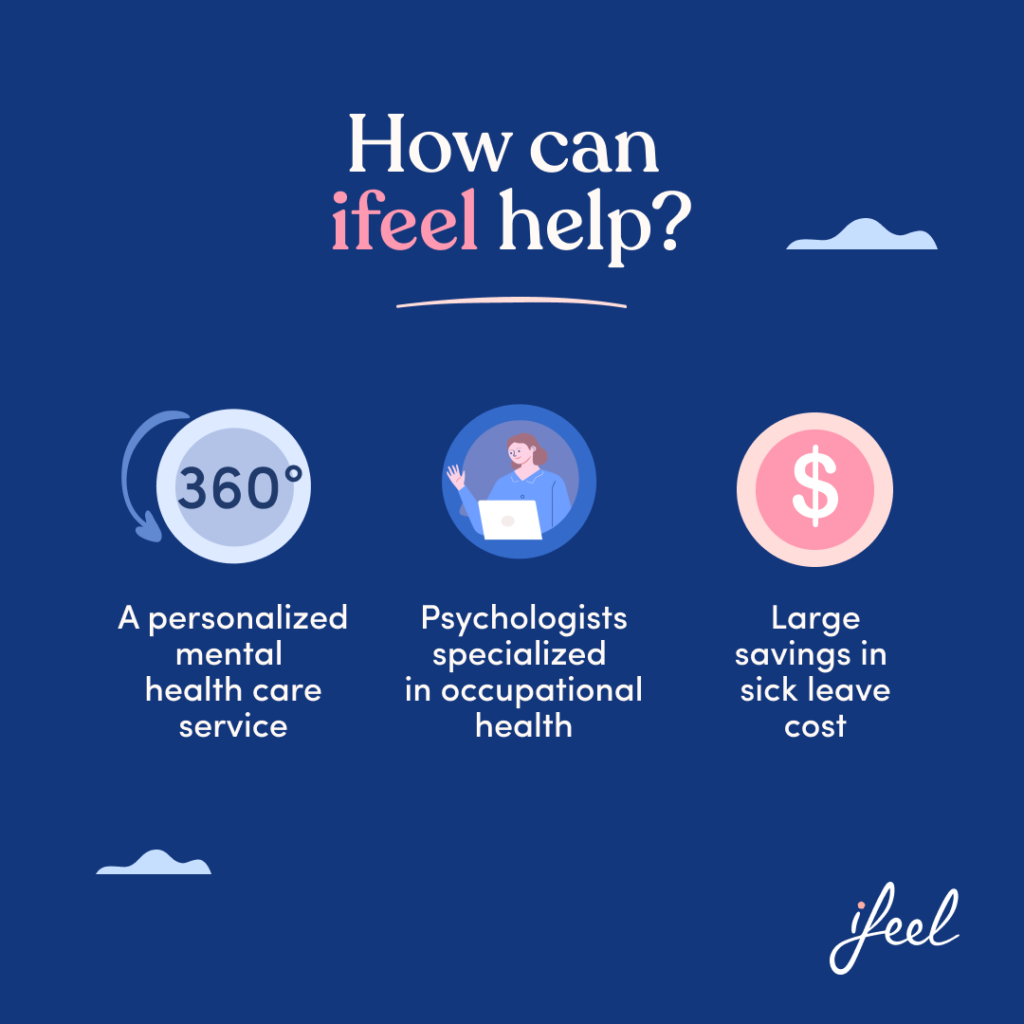 How can ifeel help?

360°

A personalized mental health care service

Psychologists specialized in occupational health

$

Large savings in sick leave cost

ifeel